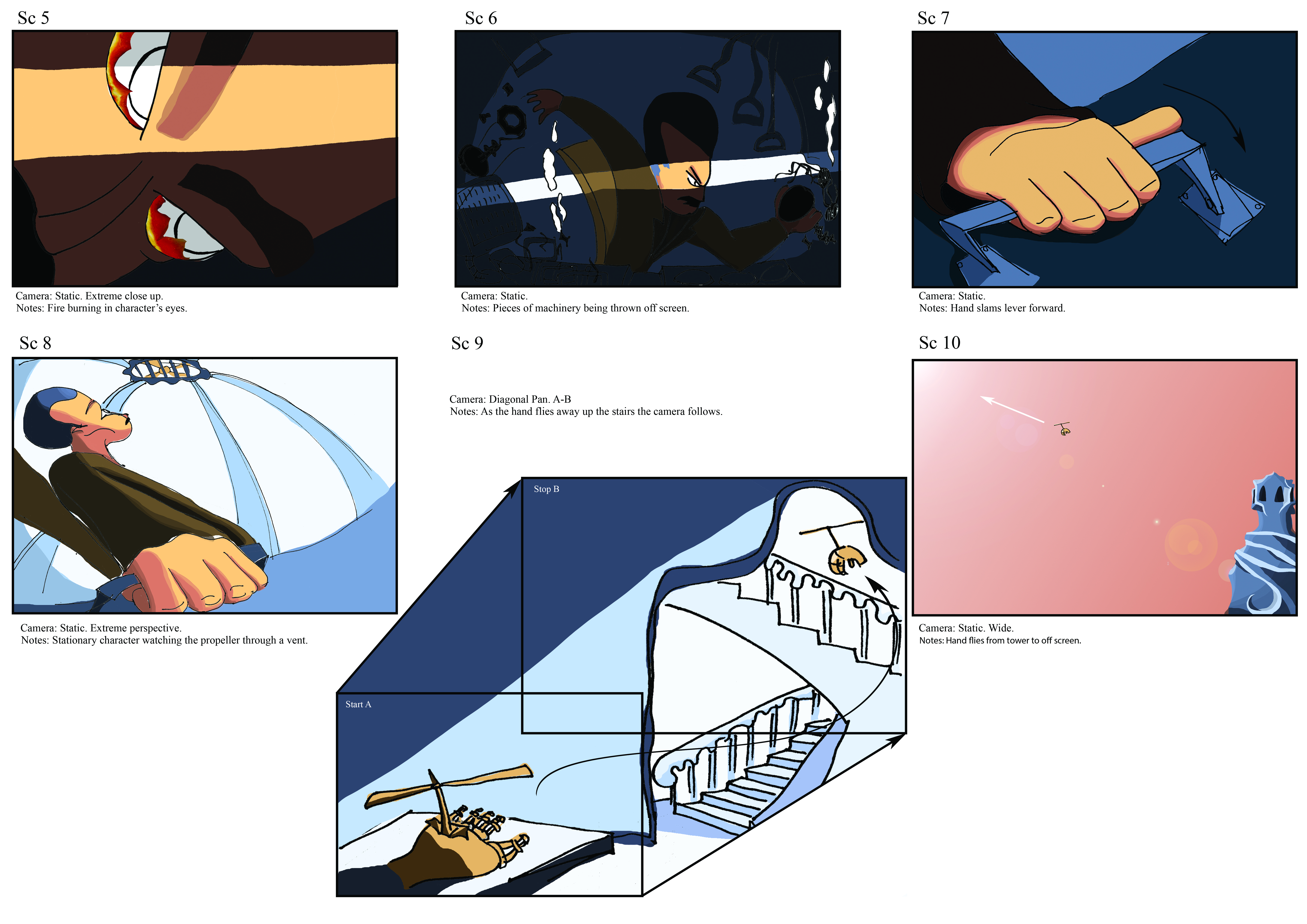 Sc 5

Camera: Static. Extreme close up.
Notes: Fire burning in character's eyes.

Sc 6

Camera: Static.
Notes: Pieces of machinery being thrown off screen.

Sc 7

Camera: Static.
Notes: Hand slams lever forward.

Sc 8

Camera: Static. Extreme perspective.
Notes: Stationary character watching the propeller through a vent.

Sc 9

Camera: Diagonal Pan. A-B
Notes: As the hand flies away up the stairs the camera follows.

Stop B

Start A

Sc 10

Camera: Static. Wide.
Notes: Hand flies from tower to off screen.